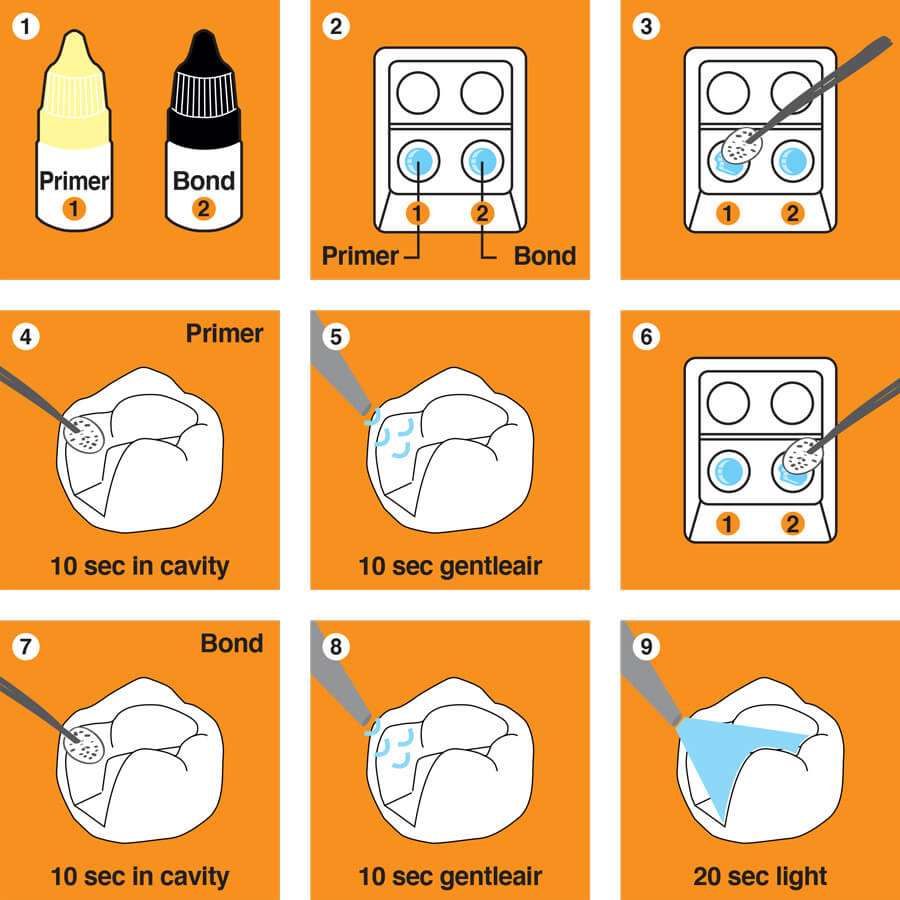 1
Primer
1
Bond
2

2
1
2
Primer
Bond

3
1
2

4
Primer
10 sec in cavity

5
10 sec gentleair

6
1
2

7
Bond
10 sec in cavity

8
10 sec gentleair

9
20 sec light