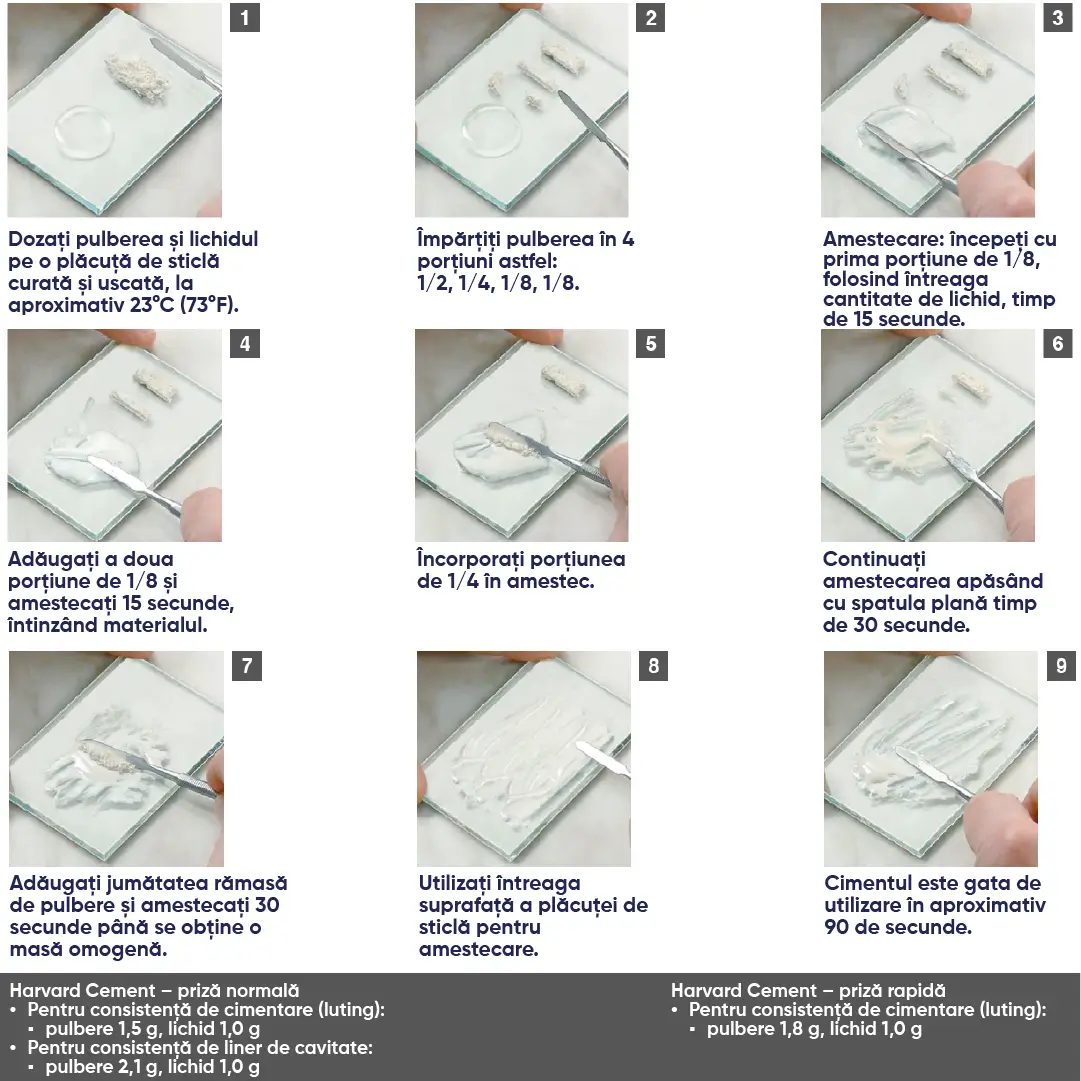 1

Dozați pulberea și lichidul pe o plăcuță de sticlă curată și uscată, la aproximativ 23°C (73°F).

2

Împărțiți pulberea în 4 porțiuni astfel: 1/2, 1/4, 1/8, 1/8.

3

Amestecare: începeți cu prima porțiune de 1/8, folosind întreaga cantitate de lichid, timp de 15 secunde.

4

Adăugați a doua porțiune de 1/8 și amestecați 15 secunde, întinzând materialul.

5

Încorporați porțiunea de 1/4 în amestec.

6

Continuați amestecarea apăsând cu spatula plană timp de 30 secunde.

7

Adăugați jumătatea rămasă de pulbere și amestecați 30 secunde până se obține o masă omogenă.

8

Utilizați întreaga suprafață a plăcuței de sticlă pentru amestecare.

9

Cimentul este gata de utilizare în aproximativ 90 de secunde.

Harvard Cement – priză normală
• Pentru consistență de cimentare (luting):
 ▪ pulbere 1,5 g, lichid 1,0 g
• Pentru consistență de liner de cavitate:
 ▪ pulbere 2,1 g, lichid 1,0 g

Harvard Cement – priză rapidă
• Pentru consistență de cimentare (luting):
 ▪ pulbere 1,8 g, lichid 1,0 g