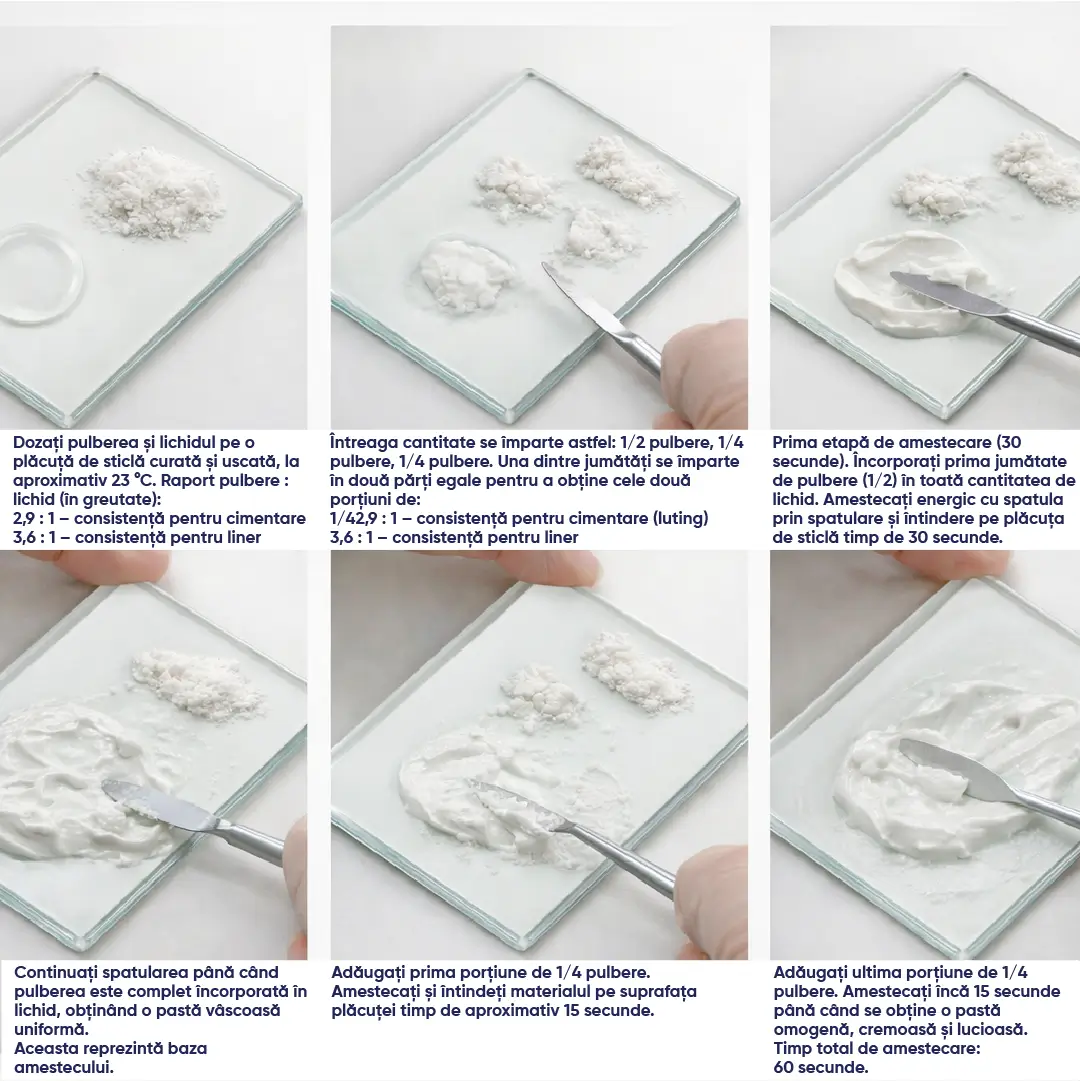 Dozați pulberea și lichidul pe o plăcuță de sticlă curată și uscată, la aproximativ 23 °C. Raport pulbere : lichid (în greutate):
2,9 : 1 – consistență pentru cimentare
3,6 : 1 – consistență pentru liner

Întreaga cantitate se împarte astfel: 1/2 pulbere, 1/4 pulbere, 1/4 pulbere. Una dintre jumătăți se împarte în două părți egale pentru a obține cele două porțiuni de:
1/42,9 : 1 – consistență pentru cimentare (luting)
3,6 : 1 – consistență pentru liner

Prima etapă de amestecare (30 secunde). Încorporați prima jumătate de pulbere (1/2) în toată cantitatea de lichid. Amestecați energic cu spatula prin spatulare și întindere pe plăcuța de sticlă timp de 30 secunde.

Continuați spatularea până când pulberea este complet încorporată în lichid, obținând o pastă vâscoasă uniformă.
Aceasta reprezintă baza amestecului.

Adăugați prima porțiune de 1/4 pulbere. Amestecați și întindeți materialul pe suprafața plăcuței timp de aproximativ 15 secunde.

Adăugați ultima porțiune de 1/4 pulbere. Amestecați încă 15 secunde până când se obține o pastă omogenă, cremoasă și lucioasă.
Timp total de amestecare:
60 secunde.