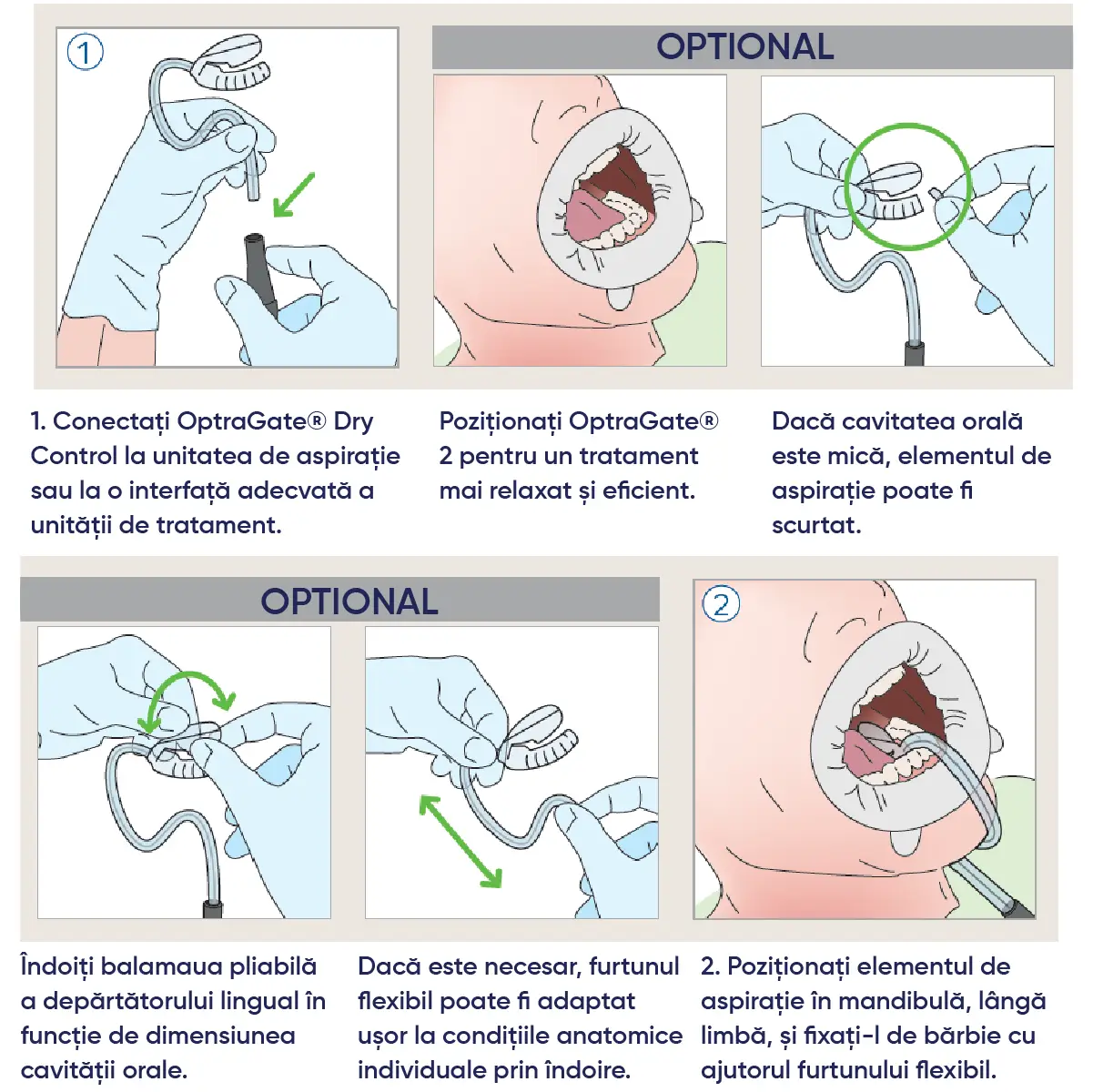 1

OPTIONAL

1. Conectați OptraGate® Dry Control la unitatea de aspirație sau la o interfață adecvată a unității de tratament.

Poziționați OptraGate® 2 pentru un tratament mai relaxat și eficient.

Dacă cavitatea orală este mică, elementul de aspirație poate fi scurtat.

OPTIONAL

2

Îndoiți balamaua pliabilă a depărtătorului lingual în funcție de dimensiunea cavității orale.

Dacă este necesar, furtunul flexibil poate fi adaptat ușor la condițiile anatomice individuale prin îndoire.

2. Poziționați elementul de aspirație în mandibulă, lângă limbă, și fixați-l de bărbie cu ajutorul furtunului flexibil.