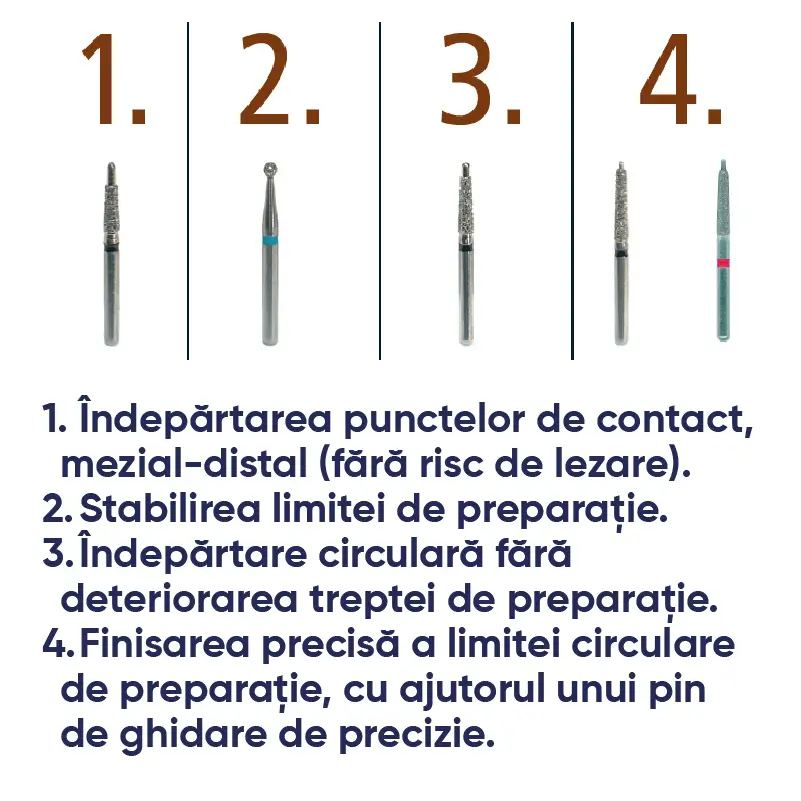 1. 2. 3. 4.

1. Îndepărtarea punctelor de contact, mezial-distal (fără risc de lezare).
2. Stabilirea limitei de preparație.
3. Îndepărtare circulară fără deteriorarea treptei de preparație.
4. Finisarea precisă a limitei circulare de preparație, cu ajutorul unui pin de ghidare de precizie.