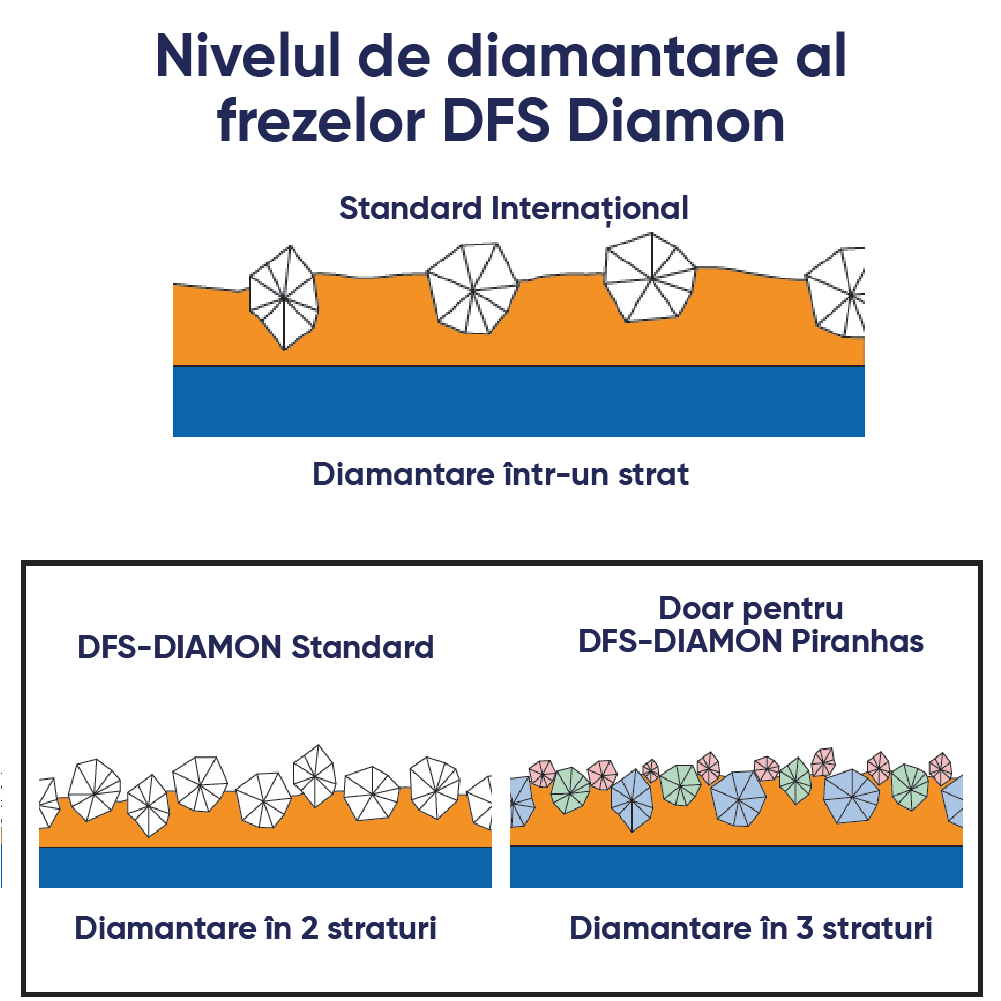 Nivelul de diamantare al frezelor DFS Diamon

Standard Internațional

Diamantare într-un strat

DFS-DIAMON Standard

Diamantare în 2 straturi

Doar pentru DFS-DIAMON Piranhas

Diamantare în 3 straturi