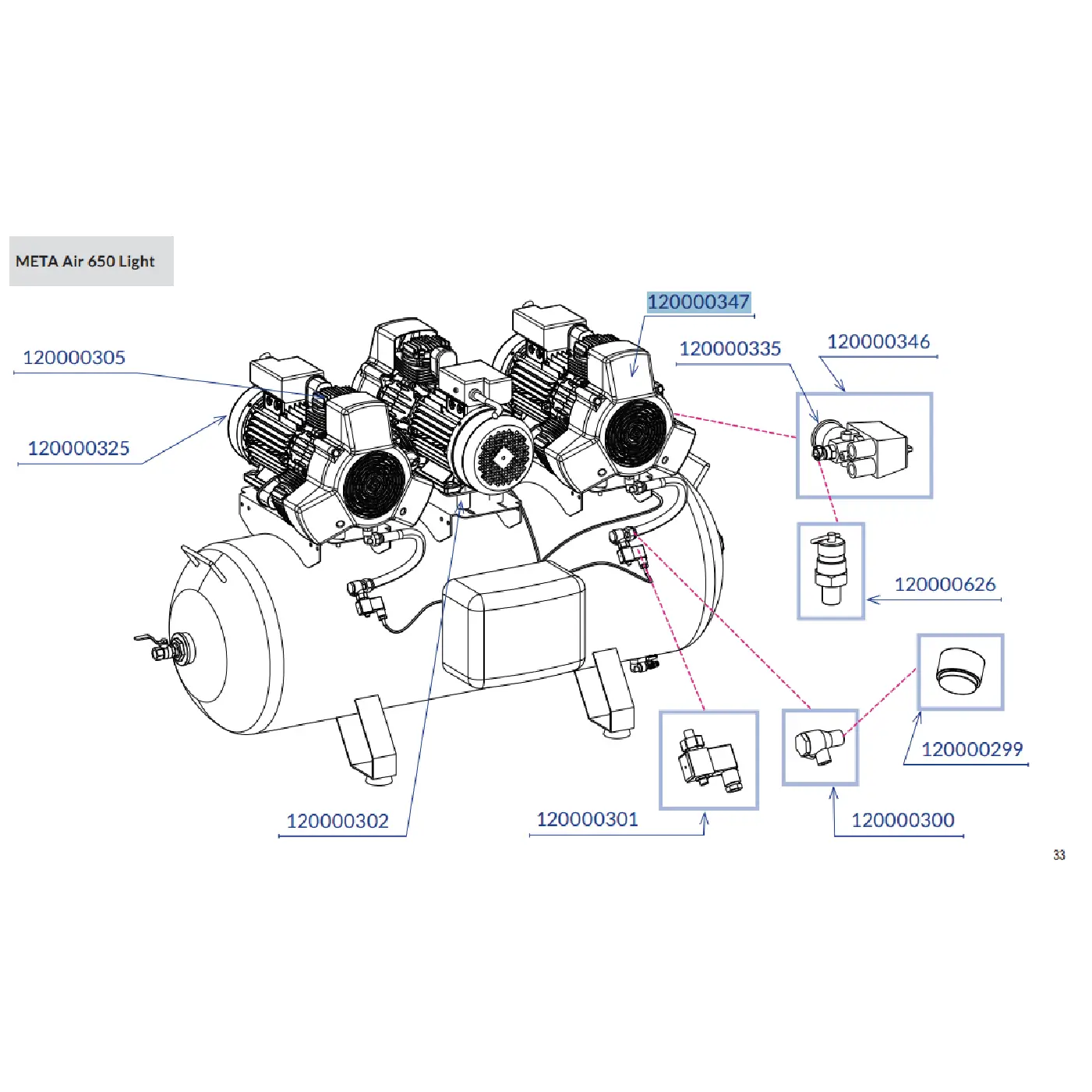 META Air 650 Light

120000347

120000335

120000346

120000305

120000325

120000626

120000299

120000302

120000301

120000300

33